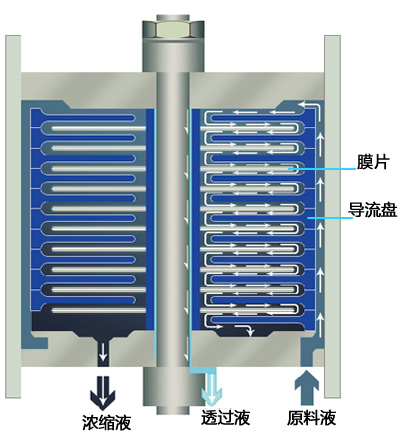 膜片
导流盘
浓缩液
透过液
原料液